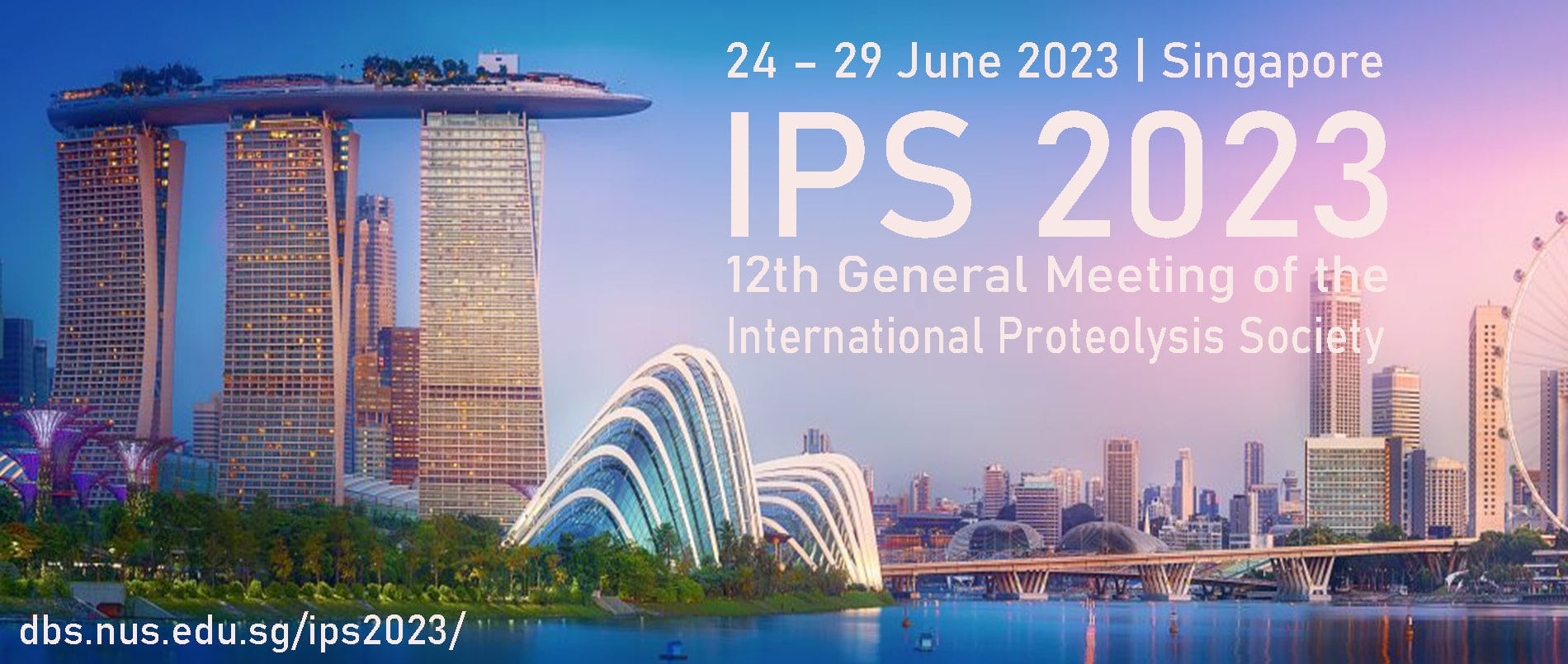 24 – 29 June 2023 | Singapore

IPS 2023

12th General Meeting of the International Proteolysis Society

dbs.nus.edu.sg/ips2023/